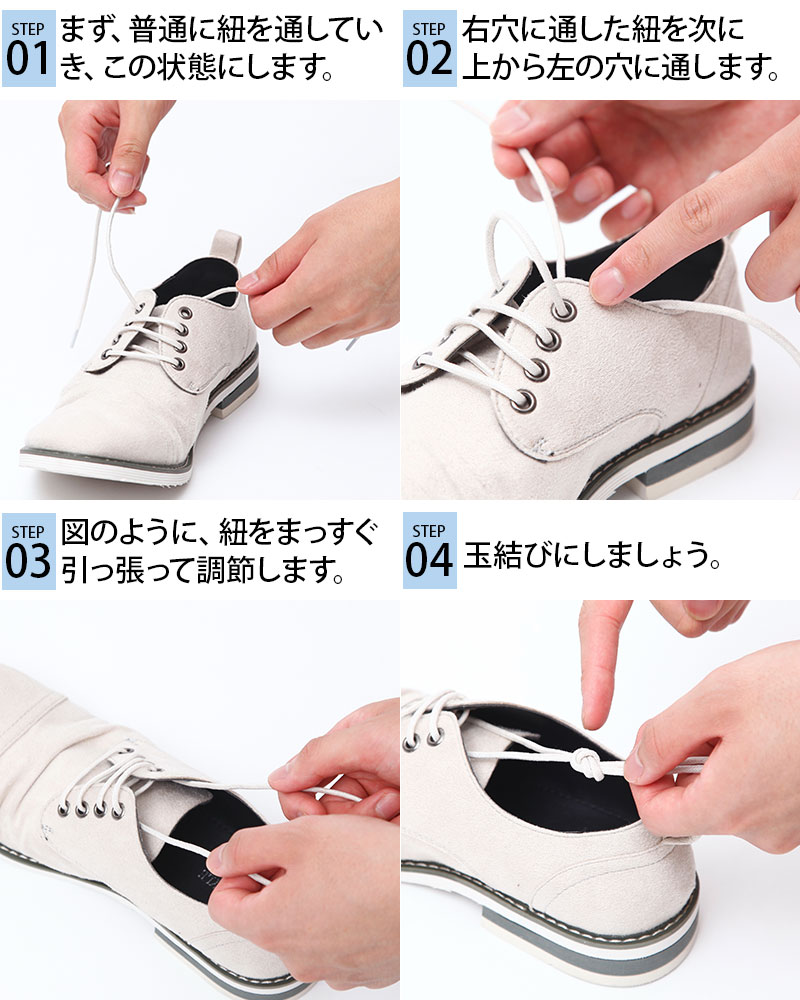 STEP 01 まず、普通に紐を通していき、この状態にします。

STEP 02 右穴に通した紐を次に上から左の穴に通します。

STEP 03 図のように、紐をまっすぐ引っ張って調節します。

STEP 04 玉結びにしましょう。